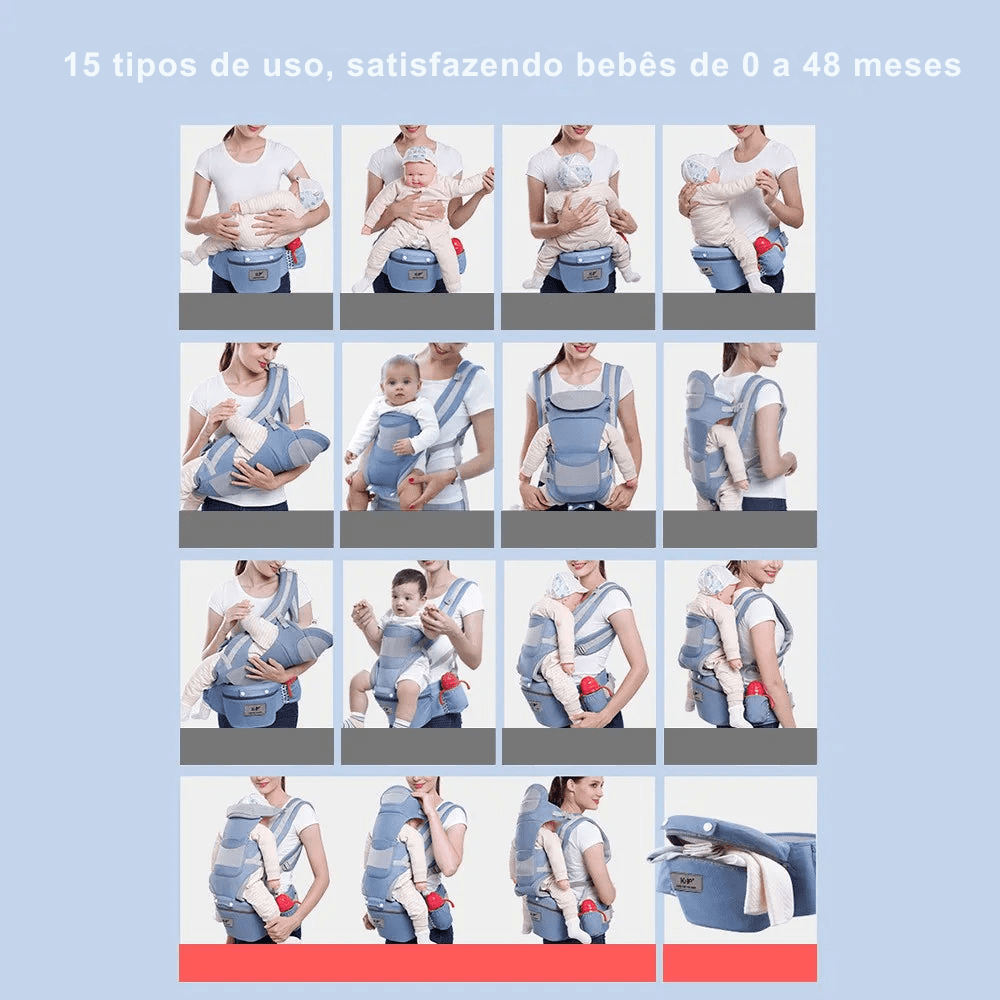 15 tipos de uso, satisfazendo bebês de 0 a 48 meses